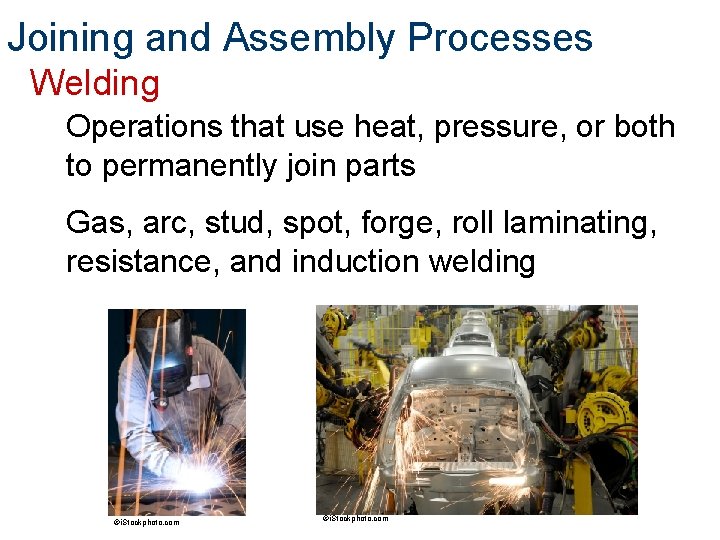 Joining and Assembly Processes

Welding

Operations that use heat, pressure, or both to permanently join parts

Gas, arc, stud, spot, forge, roll laminating, resistance, and induction welding

©iStockphoto.com

©iStockphoto.com