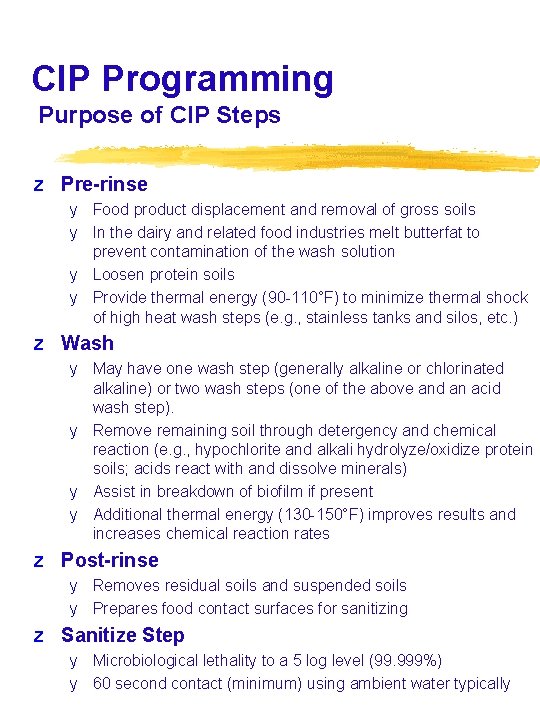 CIP Programming
Purpose of CIP Steps

z Pre-rinse
y Food product displacement and removal of gross soils
y In the dairy and related food industries melt butterfat to prevent contamination of the wash solution
y Loosen protein soils
y Provide thermal energy (90-110°F) to minimize thermal shock of high heat wash steps (e.g., stainless tanks and silos, etc.)

z Wash
y May have one wash step (generally alkaline or chlorinated alkaline) or two wash steps (one of the above and an acid wash step).
y Remove remaining soil through detergency and chemical reaction (e.g., hypochlorite and alkali hydrolyze/oxidize protein soils; acids react with and dissolve minerals)
y Assist in breakdown of biofilm if present
y Additional thermal energy (130-150°F) improves results and increases chemical reaction rates

z Post-rinse
y Removes residual soils and suspended soils
y Prepares food contact surfaces for sanitizing

z Sanitize Step
y Microbiological lethality to a 5 log level (99.999%)
y 60 second contact (minimum) using ambient water typically