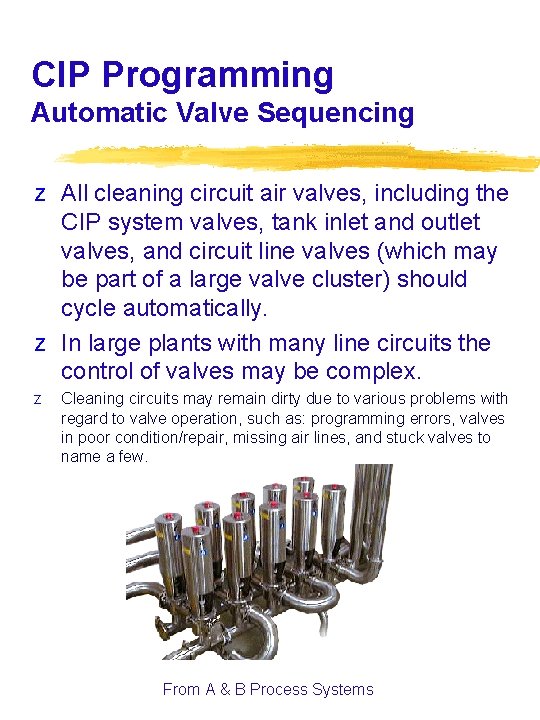 CIP Programming
Automatic Valve Sequencing

z All cleaning circuit air valves, including the CIP system valves, tank inlet and outlet valves, and circuit line valves (which may be part of a large valve cluster) should cycle automatically.

z In large plants with many line circuits the control of valves may be complex.

z Cleaning circuits may remain dirty due to various problems with regard to valve operation, such as: programming errors, valves in poor condition/repair, missing air lines, and stuck valves to name a few.

From A & B Process Systems