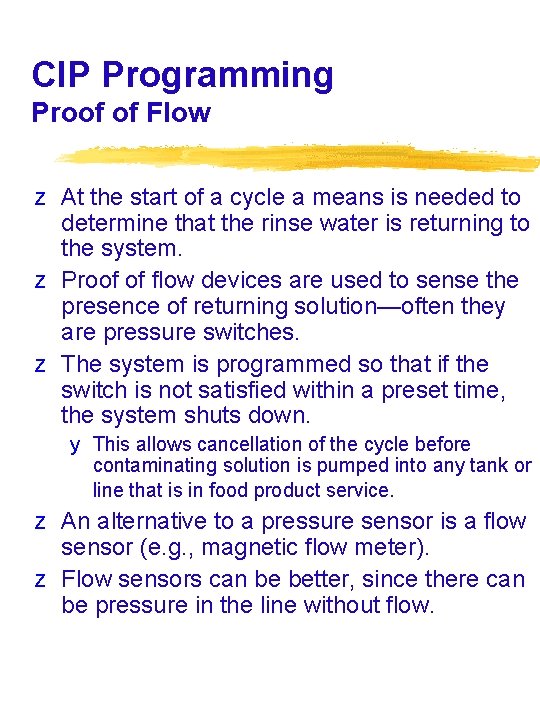 CIP Programming
Proof of Flow

z At the start of a cycle a means is needed to determine that the rinse water is returning to the system.
z Proof of flow devices are used to sense the presence of returning solution—often they are pressure switches.
z The system is programmed so that if the switch is not satisfied within a preset time, the system shuts down.
y This allows cancellation of the cycle before contaminating solution is pumped into any tank or line that is in food product service.
z An alternative to a pressure sensor is a flow sensor (e.g., magnetic flow meter).
z Flow sensors can be better, since there can be pressure in the line without flow.