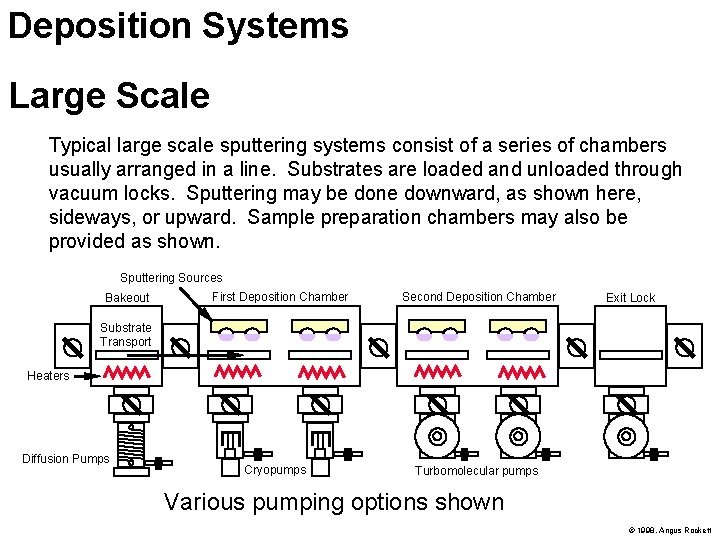 Deposition Systems

Large Scale

Typical large scale sputtering systems consist of a series of chambers usually arranged in a line. Substrates are loaded and unloaded through vacuum locks. Sputtering may be done downward, as shown here, sideways, or upward. Sample preparation chambers may also be provided as shown.

Sputtering Sources
Bakeout
First Deposition Chamber
Second Deposition Chamber
Exit Lock
Substrate Transport
Heaters
Diffusion Pumps
Cryopumps
Turbomolecular pumps

Various pumping options shown

© 1998, Angus Rockett