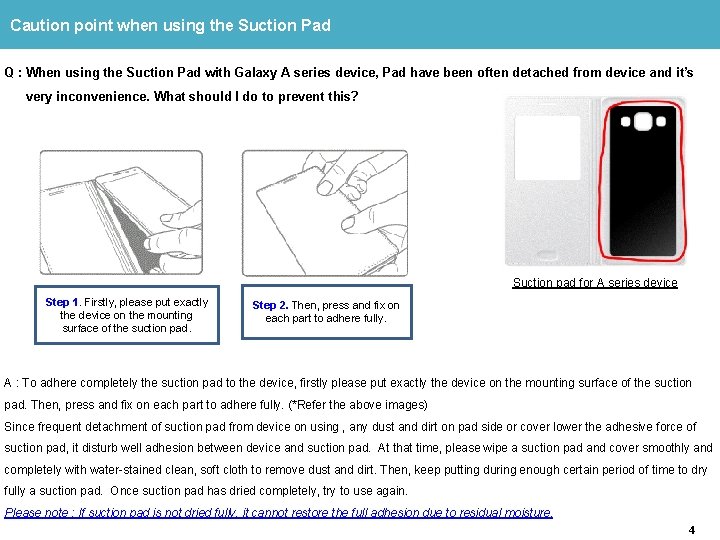 Caution point when using the Suction Pad

Q : When using the Suction Pad with Galaxy A series device, Pad have been often detached from device and it's very inconvenience. What should I do to prevent this?

Step 1. Firstly, please put exactly the device on the mounting surface of the suction pad.

Step 2. Then, press and fix on each part to adhere fully.

Suction pad for A series device

A : To adhere completely the suction pad to the device, firstly please put exactly the device on the mounting surface of the suction pad. Then, press and fix on each part to adhere fully. (*Refer the above images)
Since frequent detachment of suction pad from device on using , any dust and dirt on pad side or cover lower the adhesive force of suction pad, it disturb well adhesion between device and suction pad. At that time, please wipe a suction pad and cover smoothly and completely with water-stained clean, soft cloth to remove dust and dirt. Then, keep putting during enough certain period of time to dry fully a suction pad. Once suction pad has dried completely, try to use again.
Please note : If suction pad is not dried fully, it cannot restore the full adhesion due to residual moisture.

4