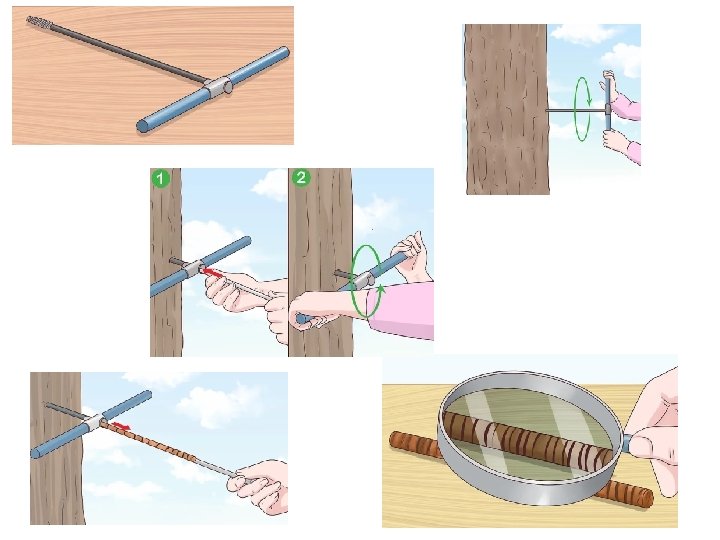 1

2