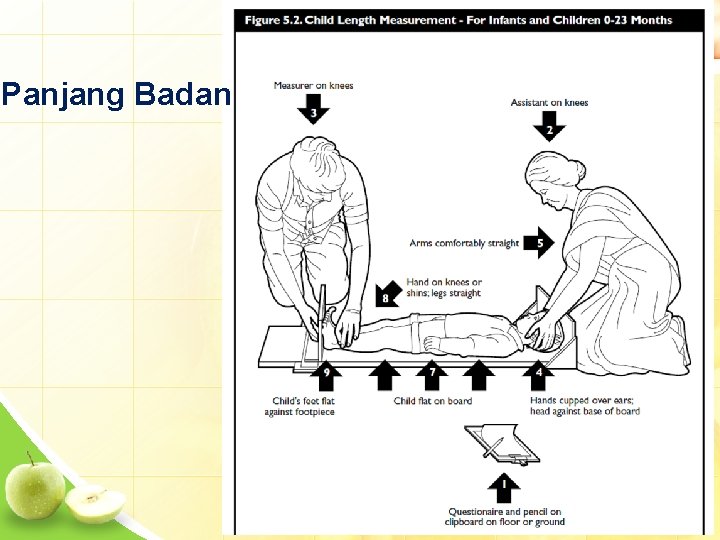 Panjang Badan

Figure 5.2. Child Length Measurement - For Infants and Children 0-23 Months

Measurer on knees
3

Assistant on knees
2

Arms comfortably straight
5

Hand on knees or shins; legs straight
8

9
7
4

Child's feet flat against footpiece

Child flat on board

Hands cupped over ears; head against base of board

1
Questionaire and pencil on clipboard on floor or ground