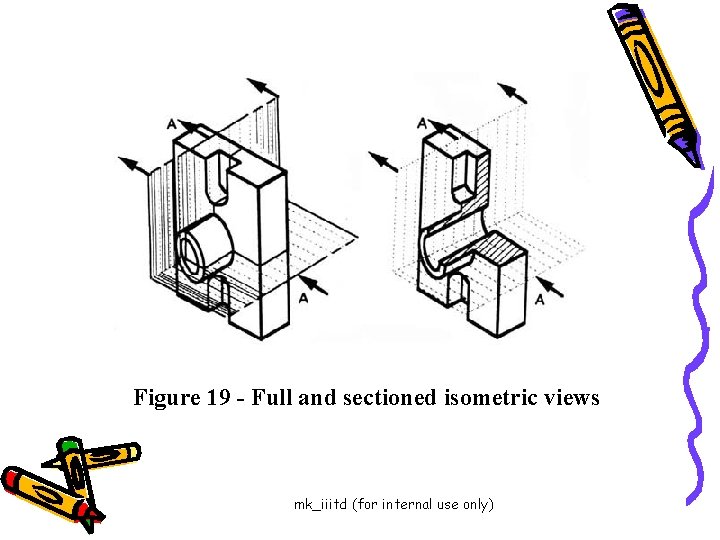 A

A

A

A

Figure 19 - Full and sectioned isometric views

mk_iiitd (for internal use only)