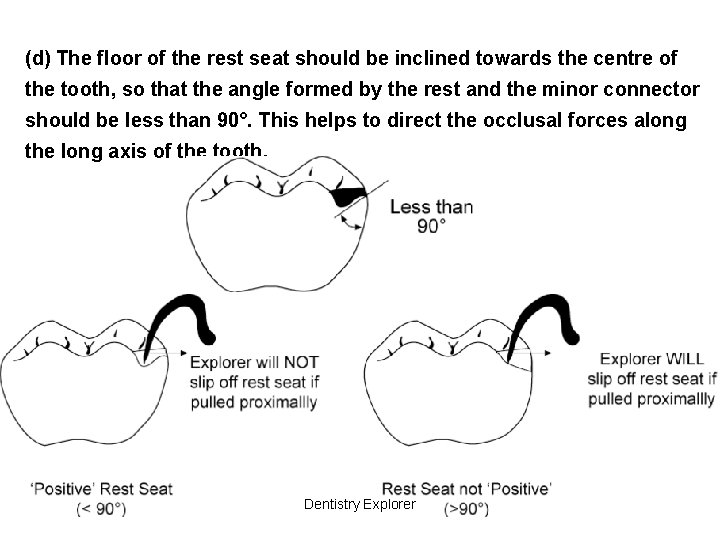 (d) The floor of the rest seat should be inclined towards the centre of the tooth, so that the angle formed by the rest and the minor connector should be less than 90°. This helps to direct the occlusal forces along the long axis of the tooth.

Less than 90°

Explorer will NOT slip off rest seat if pulled proximallly

Explorer WILL slip off rest seat if pulled proximallly

'Positive' Rest Seat (< 90°)

Dentistry Explorer

Rest Seat not 'Positive' (>90°)