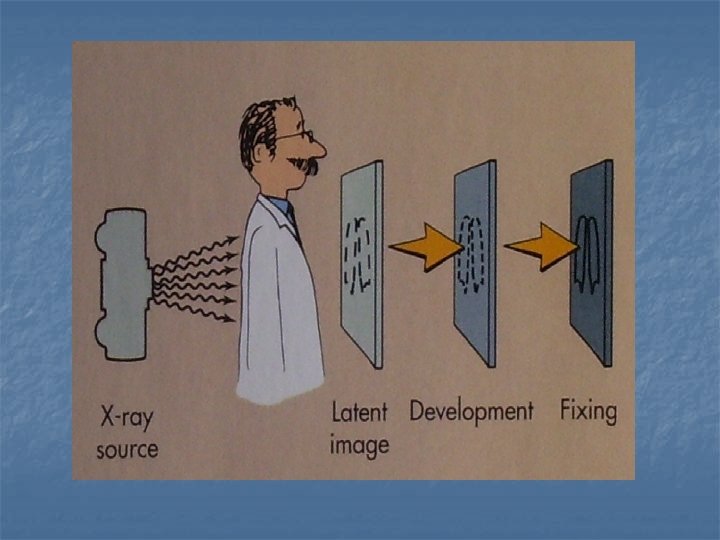 X-ray source

Latent image

Development

Fixing