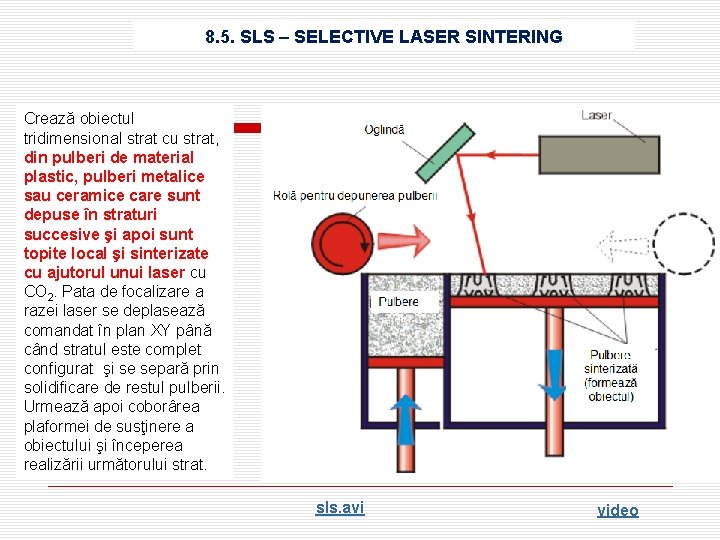 8.5. SLS – SELECTIVE LASER SINTERING

Crează obiectul tridimensional strat cu strat, din pulberi de material plastic, pulberi metalice sau ceramice care sunt depuse în straturi succesive şi apoi sunt topite local şi sinterizate cu ajutorul unui laser cu $CO_2$. Pata de focalizare a razei laser se deplasează comandat în plan XY până când stratul este complet configurat şi se separă prin solidificare de restul pulberii. Urmează apoi coborârea plaformei de susţinere a obiectului şi începerea realizării următorului strat.

Oglindă

Laser

Rolă pentru depunerea pulberii

Pulbere

Pulbere sinterizată (formează obiectul)

sls.avi

video