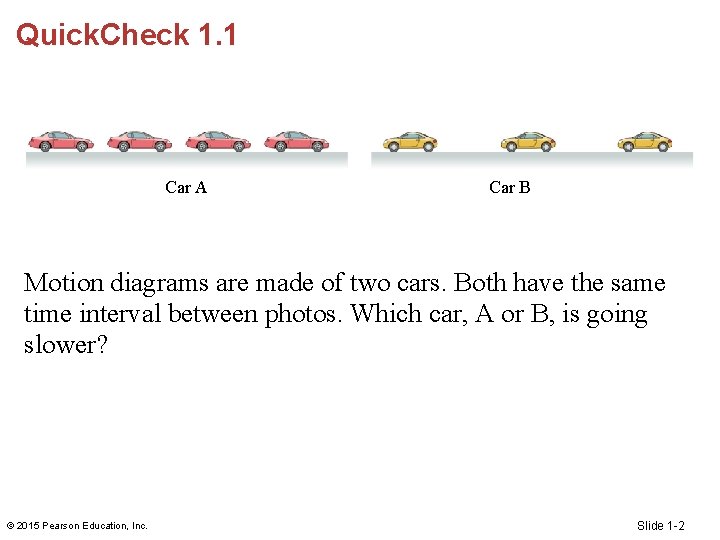 QuickCheck 1.1

Car A

Car B

Motion diagrams are made of two cars. Both have the same time interval between photos. Which car, A or B, is going slower?

© 2015 Pearson Education, Inc.

Slide 1-2