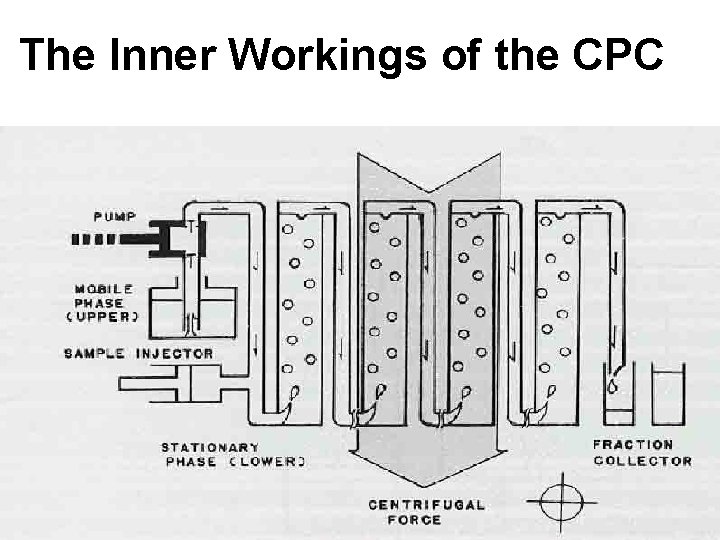 The Inner Workings of the CPC

PUMP

MOBILE PHASE (UPPER)

SAMPLE INJECTOR

STATIONARY PHASE (LOWER)

CENTRIFUGAL FORCE

FRACTION COLLECTOR