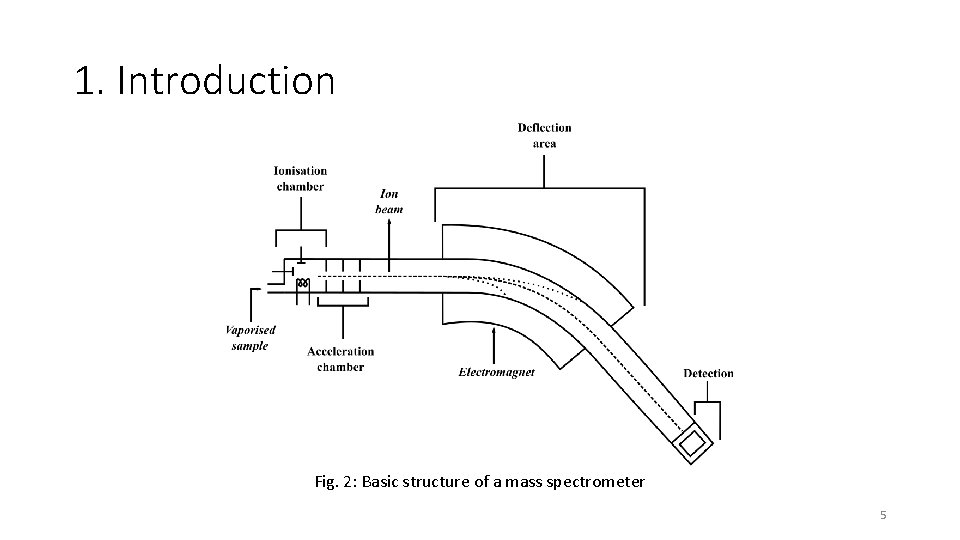 1. Introduction

Deflection area

Ionisation chamber

Ion beam

Vaporised sample

Acceleration chamber

Electromagnet

Detection

Fig. 2: Basic structure of a mass spectrometer

5