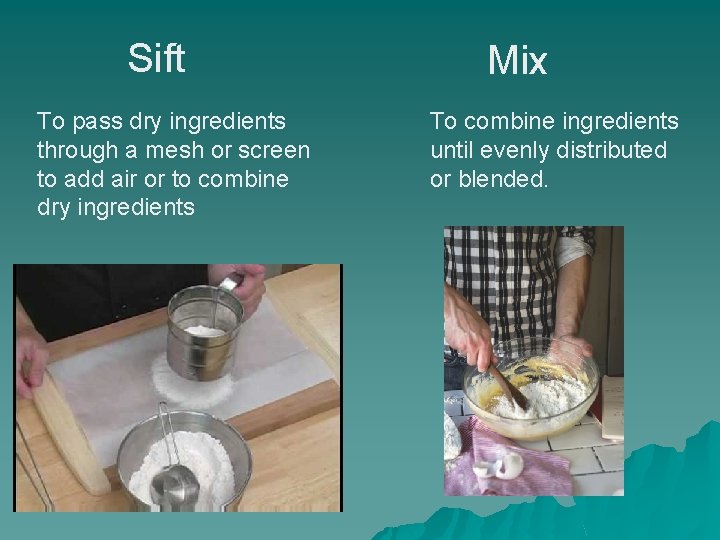 Sift

To pass dry ingredients through a mesh or screen to add air or to combine dry ingredients

Mix

To combine ingredients until evenly distributed or blended.