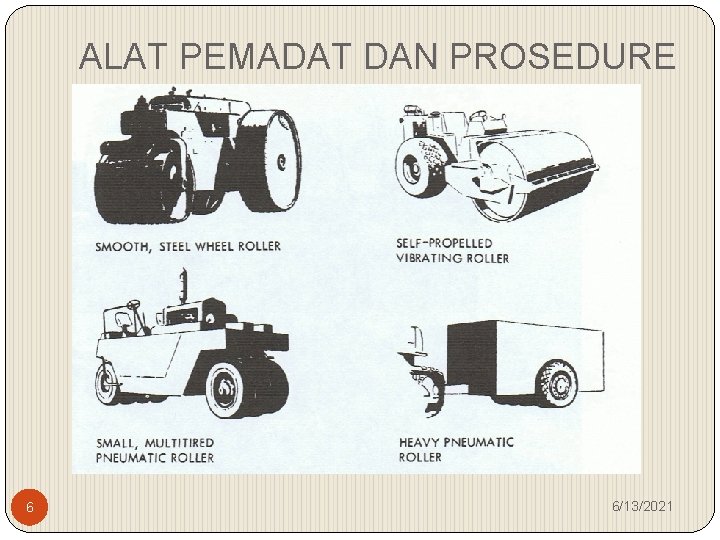 ALAT PEMADAT DAN PROSEDURE

SMOOTH, STEEL WHEEL ROLLER

SELF-PROPELLED VIBRATING ROLLER

SMALL, MULTITIRED PNEUMATIC ROLLER

HEAVY PNEUMATIC ROLLER

6

6/13/2021