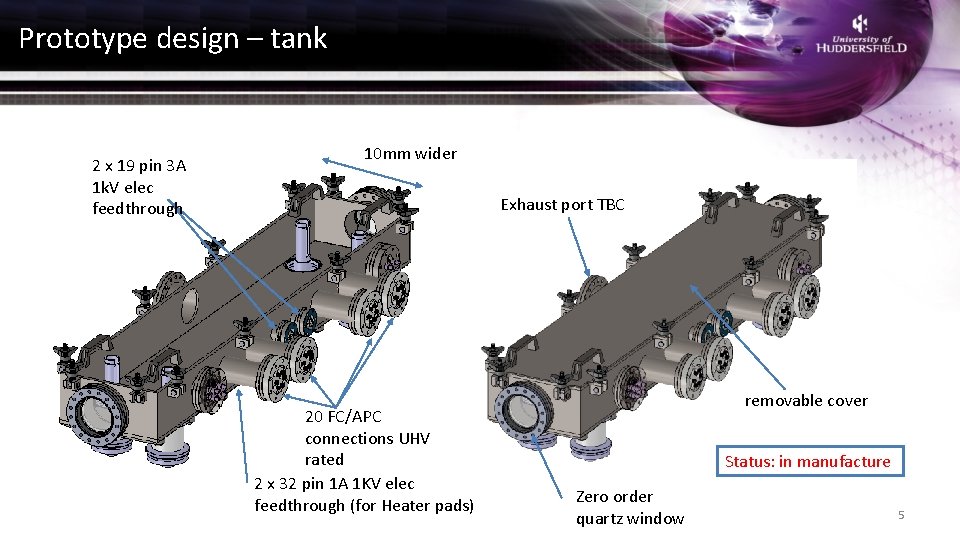 Prototype design – tank

University of HUDDERSFIELD

2 x 19 pin 3A 1kV elec feedthrough

10mm wider

Exhaust port TBC

20 FC/APC connections UHV rated

2 x 32 pin 1A 1KV elec feedthrough (for Heater pads)

removable cover

Status: in manufacture

Zero order quartz window

5