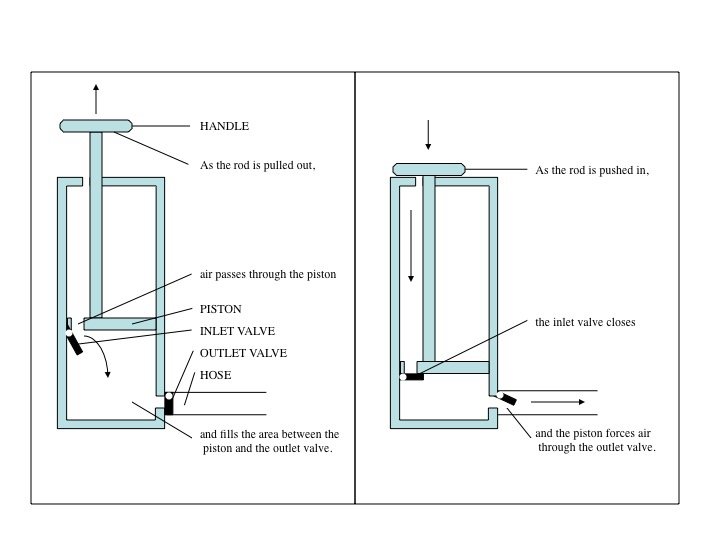 HANDLE

As the rod is pulled out,

air passes through the piston

PISTON

INLET VALVE

OUTLET VALVE

HOSE

and fills the area between the piston and the outlet valve.

As the rod is pushed in,

the inlet valve closes

and the piston forces air through the outlet valve.