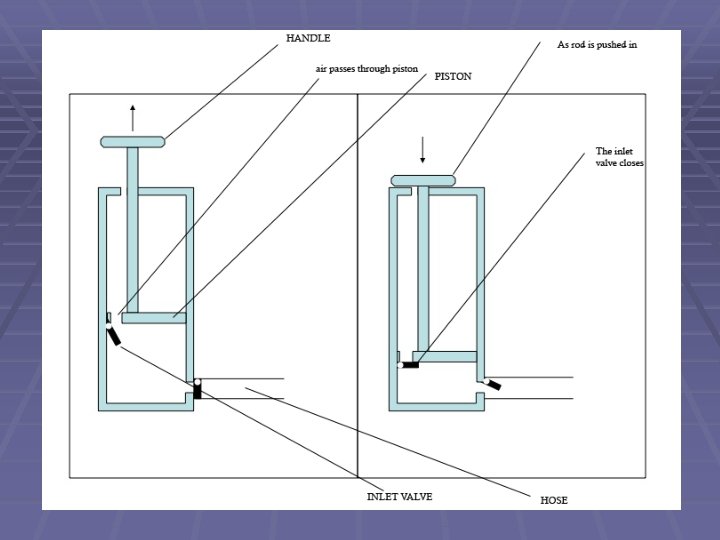 HANDLE

air passes through piston

PISTON

As rod is pushed in

The inlet valve closes

INLET VALVE

HOSE