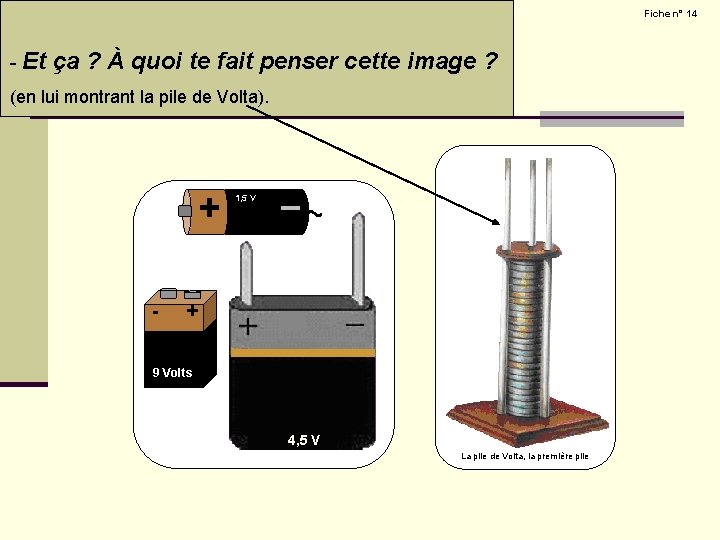 Fiche n° 14

- Et ça ? À quoi te fait penser cette image ?

(en lui montrant la pile de Volta).

+ 1,5 V −

- +

9 Volts

+ −

4,5 V

La pile de Volta, la première pile