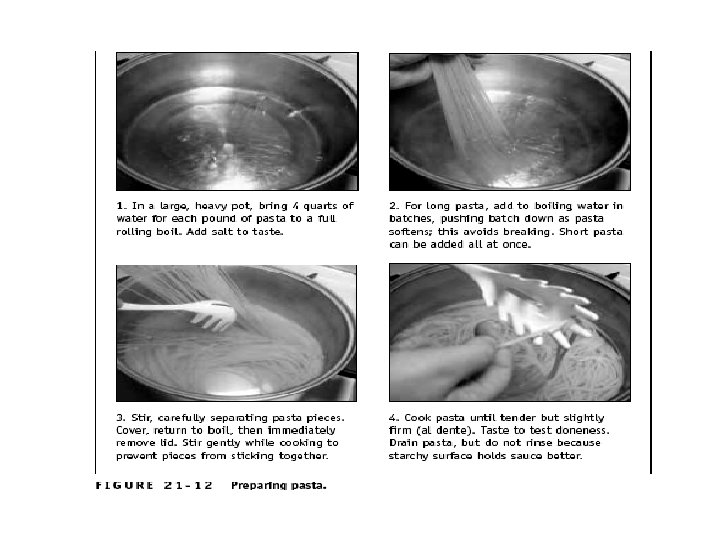 1. In a large, heavy pot, bring 4 quarts of water for each pound of pasta to a full rolling boil. Add salt to taste.

2. For long pasta, add to boiling water in batches, pushing batch down as pasta softens; this avoids breaking. Short pasta can be added all at once.

3. Stir, carefully separating pasta pieces. Cover, return to boil, then immediately remove lid. Stir gently while cooking to prevent pieces from sticking together.

4. Cook pasta until tender but slightly firm (al dente). Taste to test doneness. Drain pasta, but do not rinse because starchy surface holds sauce better.

FIGURE 21-12 Preparing pasta.