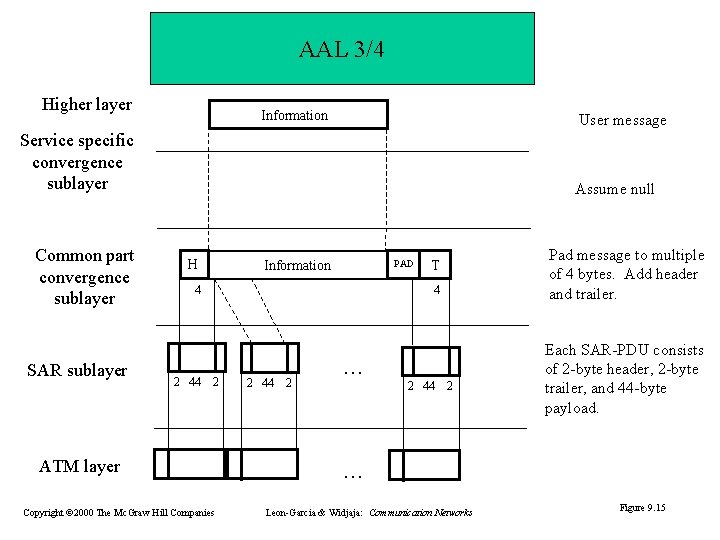 AAL 3/4

Higher layer

Information

User message

Service specific convergence sublayer

Assume null

Common part convergence sublayer

H

Information

PAD

T

4

4

Pad message to multiple of 4 bytes. Add header and trailer.

SAR sublayer

2 44 2

2 44 2

…

2 44 2

Each SAR-PDU consists of 2-byte header, 2-byte trailer, and 44-byte payload.

ATM layer

…

Copyright ©2000 The McGraw Hill Companies

Leon-Garcia & Widjaja: Communication Networks

Figure 9.15