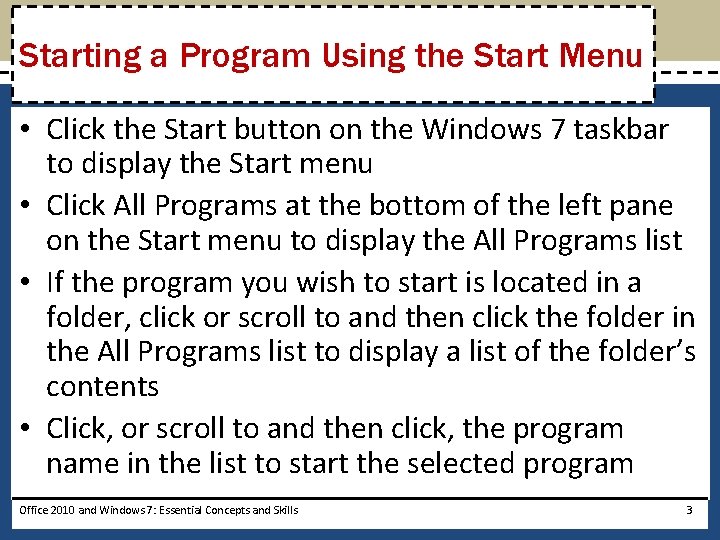 Starting a Program Using the Start Menu

• Click the Start button on the Windows 7 taskbar to display the Start menu
• Click All Programs at the bottom of the left pane on the Start menu to display the All Programs list
• If the program you wish to start is located in a folder, click or scroll to and then click the folder in the All Programs list to display a list of the folder's contents
• Click, or scroll to and then click, the program name in the list to start the selected program

Office 2010 and Windows 7: Essential Concepts and Skills

3