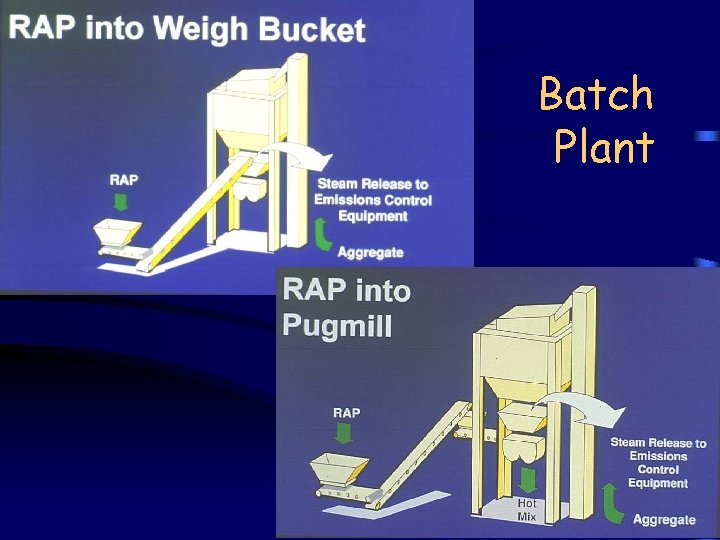 RAP into Weigh Bucket

RAP

Steam Release to Emissions Control Equipment

Aggregate

Batch Plant

RAP into Pugmill

RAP

Steam Release to Emissions Control Equipment

Hot Mix

Aggregate