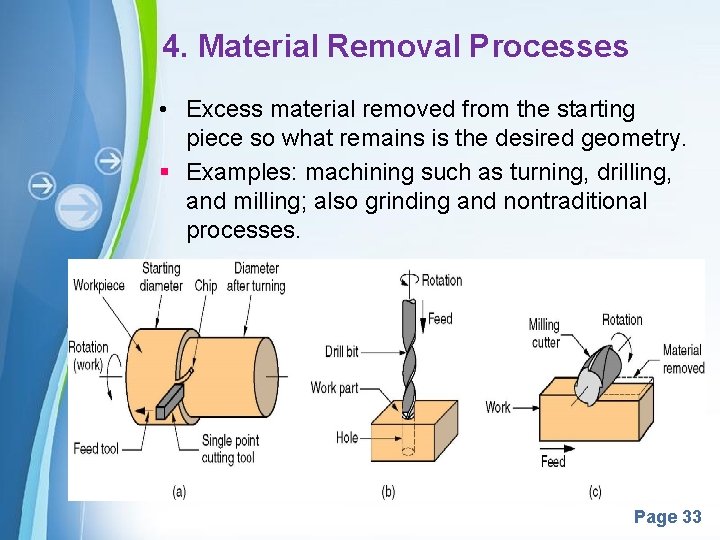 4. Material Removal Processes

• Excess material removed from the starting piece so what remains is the desired geometry.

▪ Examples: machining such as turning, drilling, and milling; also grinding and nontraditional processes.

Workpiece
Starting diameter
Chip
Diameter after turning
Rotation (work)
Feed tool
Single point cutting tool
(a)

Rotation
Feed
Drill bit
Work part
Hole
(b)

Milling cutter
Rotation
Material removed
Work
Feed
(c)

Page 33