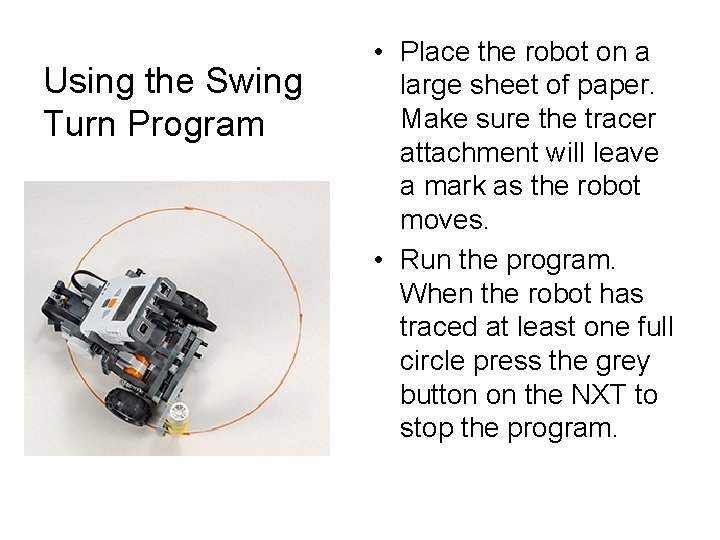 Using the Swing Turn Program

• Place the robot on a large sheet of paper. Make sure the tracer attachment will leave a mark as the robot moves.

• Run the program. When the robot has traced at least one full circle press the grey button on the NXT to stop the program.