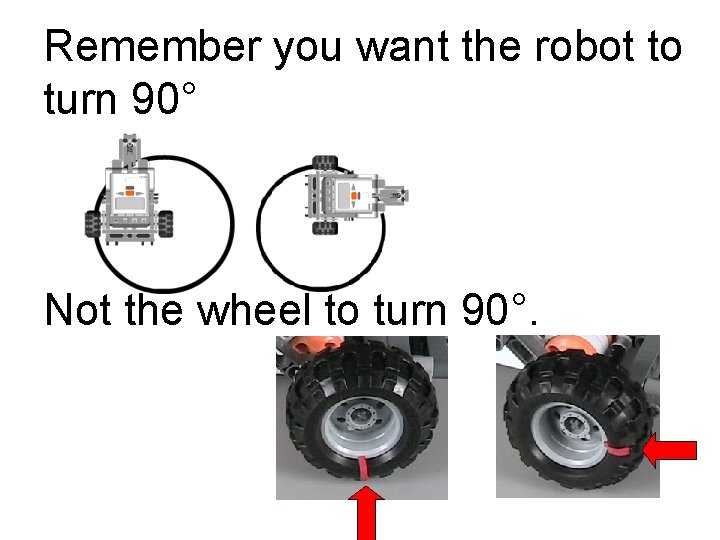 Remember you want the robot to turn 90°

Not the wheel to turn 90°.