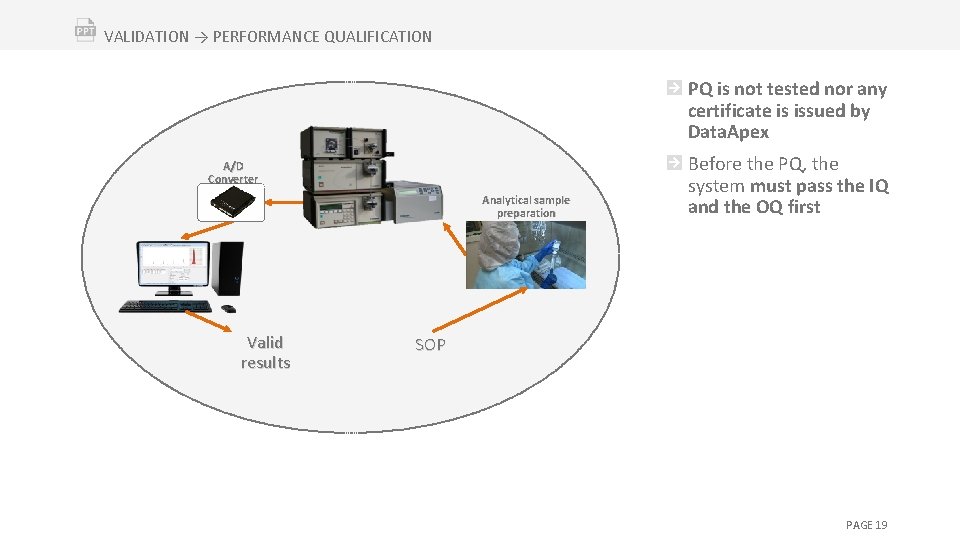 PPT VALIDATION → PERFORMANCE QUALIFICATION

A/D Converter

Analytical sample preparation

Valid results

SOP

PQ is not tested nor any certificate is issued by DataApex

Before the PQ, the system must pass the IQ and the OQ first

PAGE 19