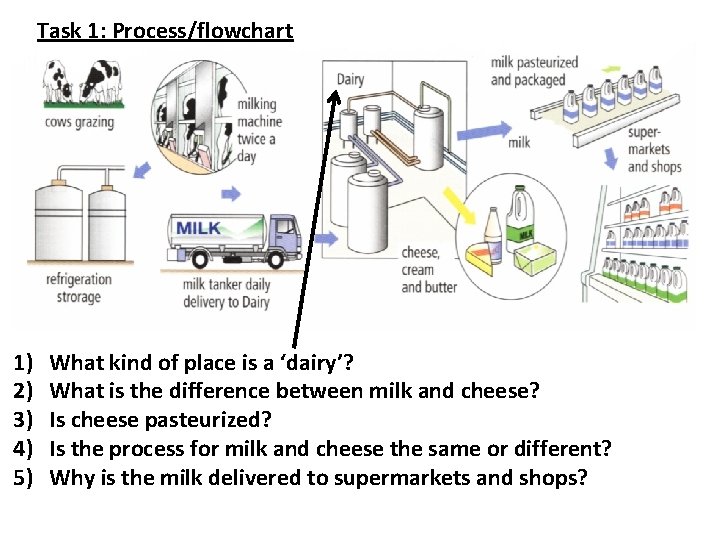 Task 1: Process/flowchart

cows grazing

milking machine twice a day

refrigeration strorage

MILK

milk tanker daily delivery to Dairy

Dairy

milk

cheese, cream and butter

MILK

milk pasteurized and packaged

super-markets and shops

1) What kind of place is a 'dairy'?
2) What is the difference between milk and cheese?
3) Is cheese pasteurized?
4) Is the process for milk and cheese the same or different?
5) Why is the milk delivered to supermarkets and shops?