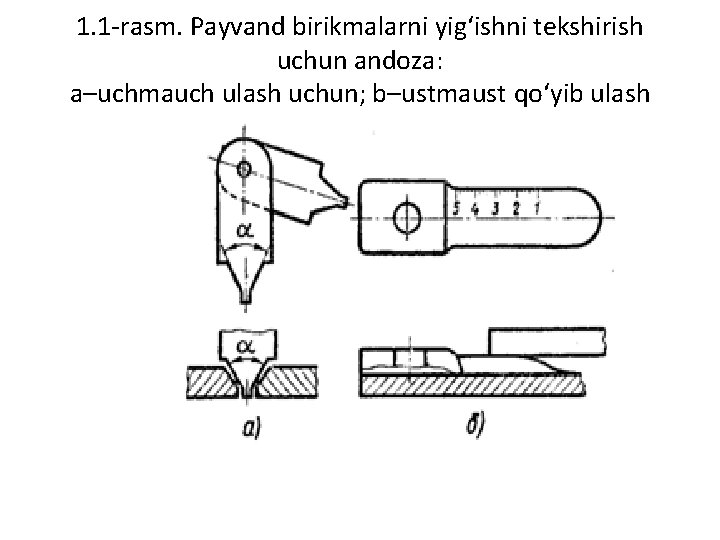 1.1-rasm. Payvand birikmalarni yig‘ishni tekshirish uchun andoza:
a–uchmauch ulash uchun; b–ustmaust qo‘yib ulash

$\alpha$

5 4 3 2 1

$\alpha$

а)

б)