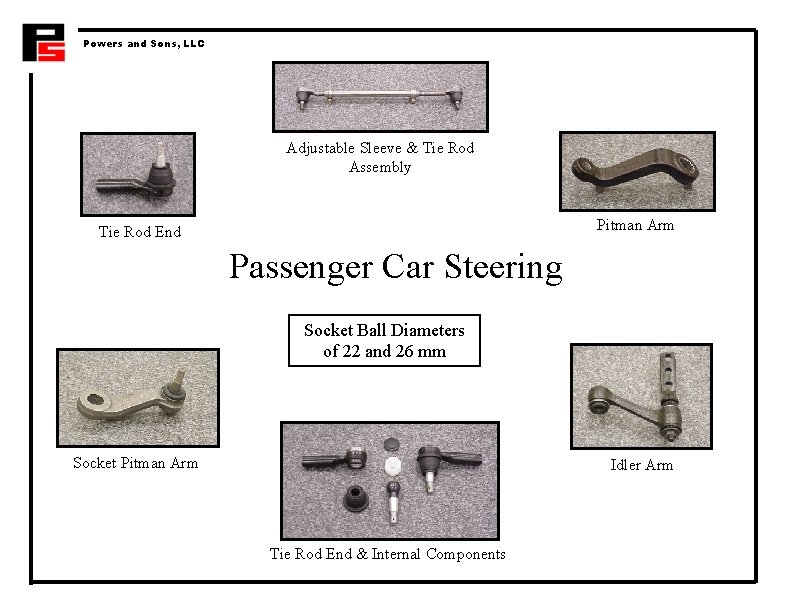 Powers and Sons, LLC

Adjustable Sleeve & Tie Rod Assembly

Tie Rod End

Pitman Arm

Passenger Car Steering

Socket Ball Diameters of 22 and 26 mm

Socket Pitman Arm

Idler Arm

Tie Rod End & Internal Components