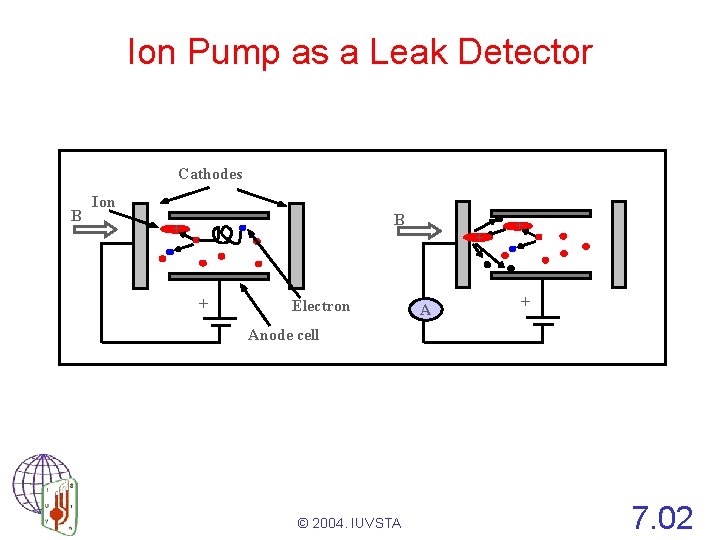 Ion Pump as a Leak Detector

Cathodes
Ion
B
+
Electron
Anode cell

B
A
+

© 2004. IUVSTA

7.02