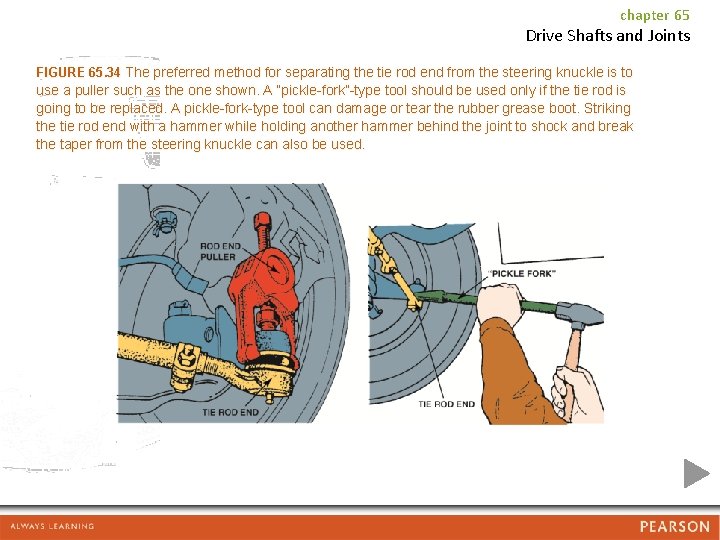 chapter 65
Drive Shafts and Joints

FIGURE 65.34 The preferred method for separating the tie rod end from the steering knuckle is to use a puller such as the one shown. A "pickle-fork"-type tool should be used only if the tie rod is going to be replaced. A pickle-fork-type tool can damage or tear the rubber grease boot. Striking the tie rod end with a hammer while holding another hammer behind the joint to shock and break the taper from the steering knuckle can also be used.

ROD END PULLER

TIE ROD END

"PICKLE FORK"

TIE ROD END

ALWAYS LEARNING

PEARSON