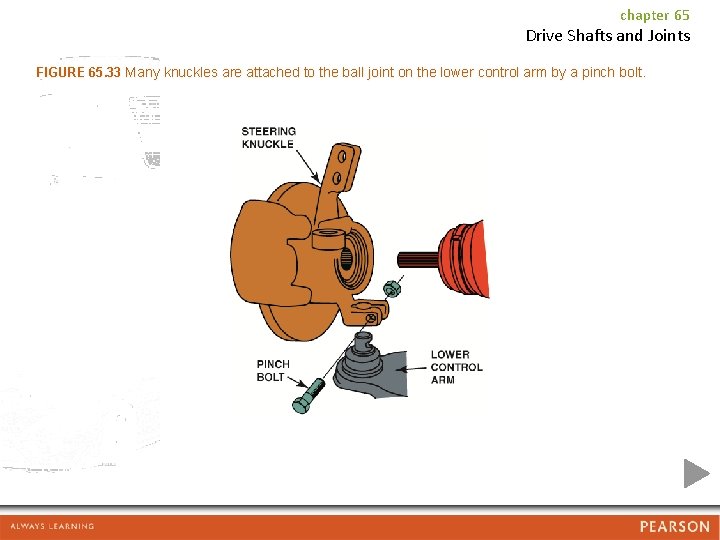 chapter 65
Drive Shafts and Joints

FIGURE 65.33 Many knuckles are attached to the ball joint on the lower control arm by a pinch bolt.

STEERING KNUCKLE

PINCH BOLT

LOWER CONTROL ARM

ALWAYS LEARNING

PEARSON