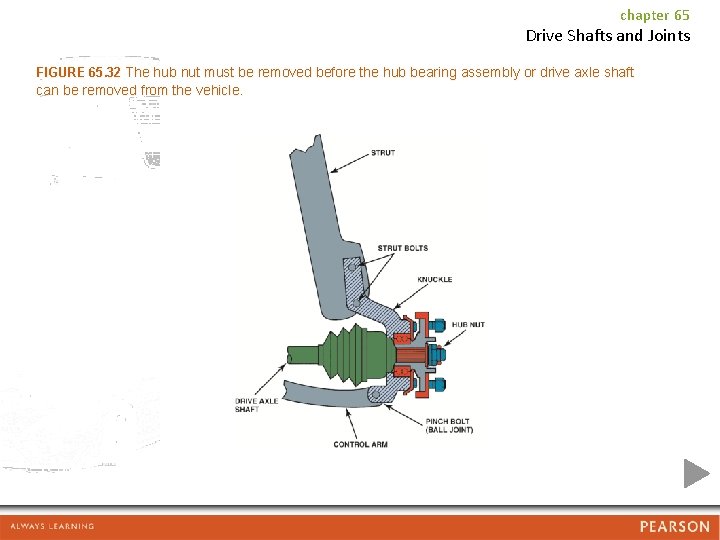 chapter 65
Drive Shafts and Joints

FIGURE 65.32 The hub nut must be removed before the hub bearing assembly or drive axle shaft can be removed from the vehicle.

STRUT
STRUT BOLTS
KNUCKLE
HUB NUT
DRIVE AXLE SHAFT
PINCH BOLT (BALL JOINT)
CONTROL ARM

ALWAYS LEARNING
PEARSON