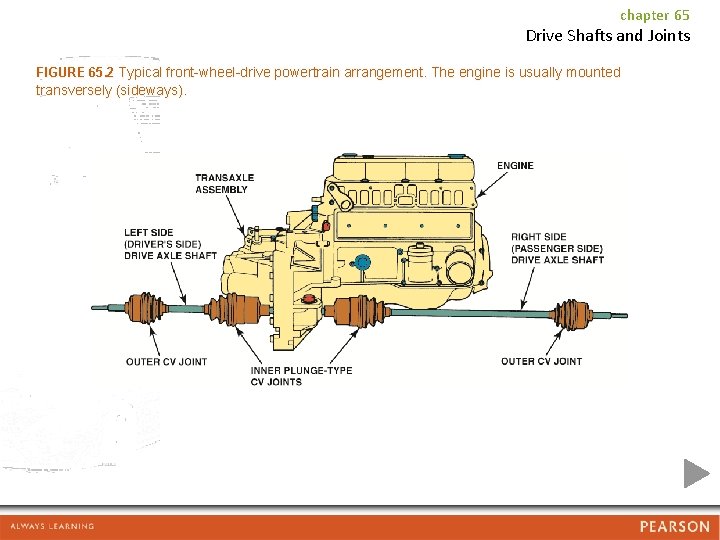 chapter 65
Drive Shafts and Joints

FIGURE 65.2 Typical front-wheel-drive powertrain arrangement. The engine is usually mounted transversely (sideways).

TRANSAXLE ASSEMBLY

ENGINE

LEFT SIDE (DRIVER'S SIDE) DRIVE AXLE SHAFT

RIGHT SIDE (PASSENGER SIDE) DRIVE AXLE SHAFT

OUTER CV JOINT

INNER PLUNGE-TYPE CV JOINTS

OUTER CV JOINT

ALWAYS LEARNING

PEARSON