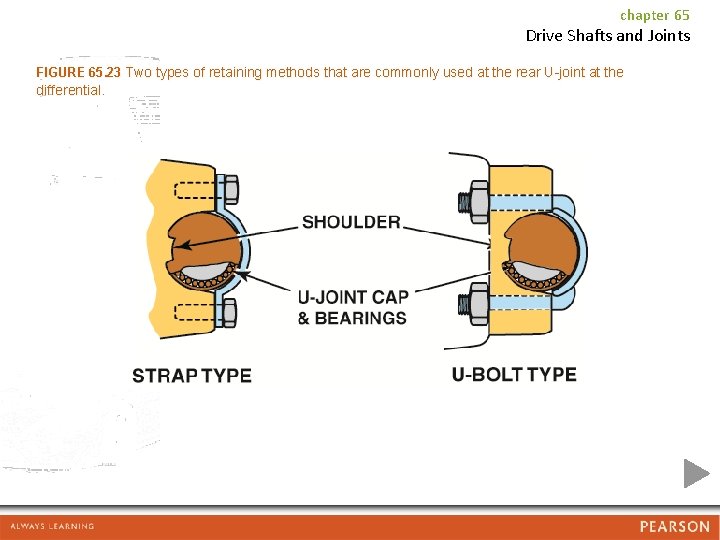 chapter 65
Drive Shafts and Joints

FIGURE 65.23 Two types of retaining methods that are commonly used at the rear U-joint at the differential.

SHOULDER

U-JOINT CAP & BEARINGS

STRAP TYPE

U-BOLT TYPE

ALWAYS LEARNING

PEARSON