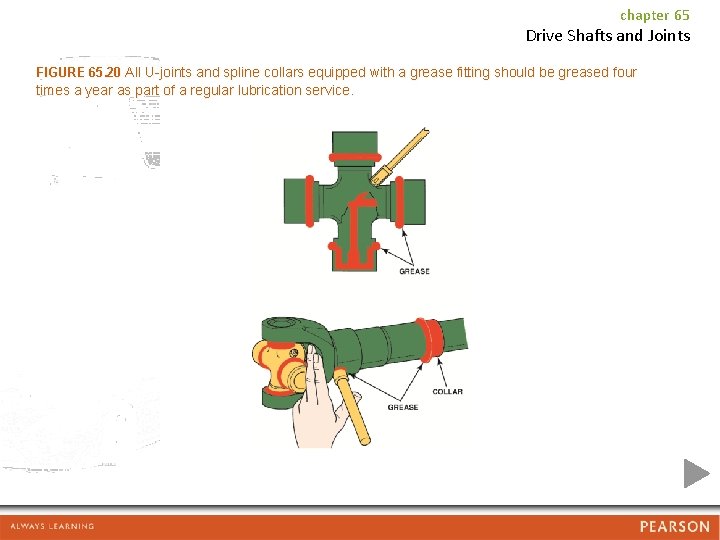 chapter 65
Drive Shafts and Joints

FIGURE 65.20 All U-joints and spline collars equipped with a grease fitting should be greased four times a year as part of a regular lubrication service.

GREASE

COLLAR

GREASE

ALWAYS LEARNING

PEARSON