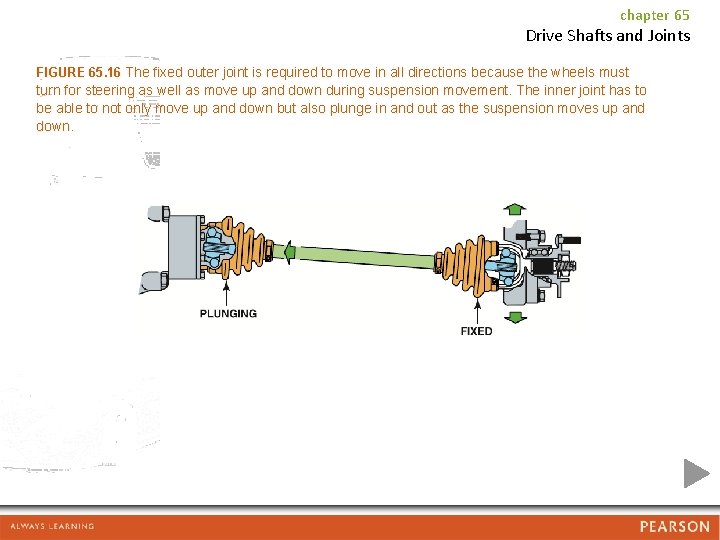 chapter 65
Drive Shafts and Joints

FIGURE 65.16 The fixed outer joint is required to move in all directions because the wheels must turn for steering as well as move up and down during suspension movement. The inner joint has to be able to not only move up and down but also plunge in and out as the suspension moves up and down.

PLUNGING

FIXED

ALWAYS LEARNING

PEARSON