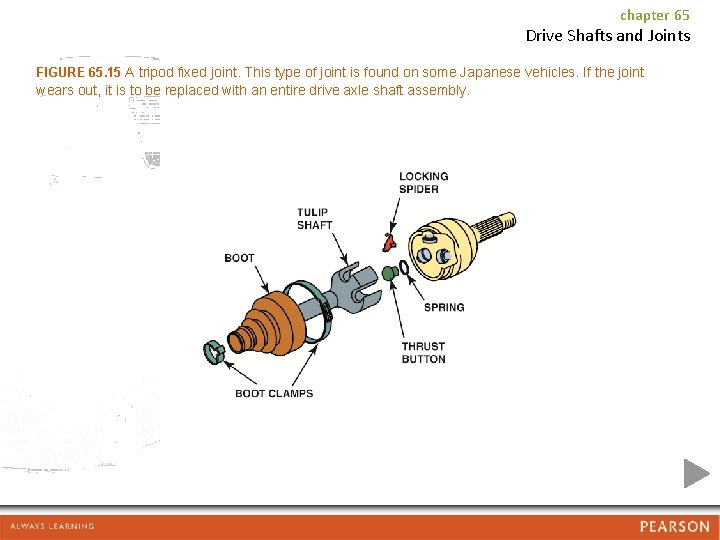 chapter 65
Drive Shafts and Joints

FIGURE 65.15 A tripod fixed joint. This type of joint is found on some Japanese vehicles. If the joint wears out, it is to be replaced with an entire drive axle shaft assembly.

LOCKING SPIDER

TULIP SHAFT

BOOT

SPRING

THRUST BUTTON

BOOT CLAMPS

ALWAYS LEARNING

PEARSON