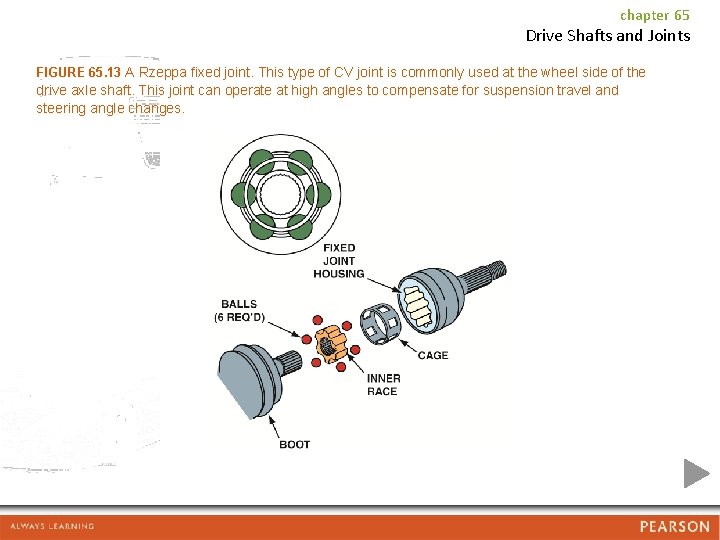 chapter 65
Drive Shafts and Joints

FIGURE 65.13 A Rzeppa fixed joint. This type of CV joint is commonly used at the wheel side of the drive axle shaft. This joint can operate at high angles to compensate for suspension travel and steering angle changes.

FIXED JOINT HOUSING

BALLS (6 REQ'D)

CAGE

INNER RACE

BOOT

ALWAYS LEARNING

PEARSON