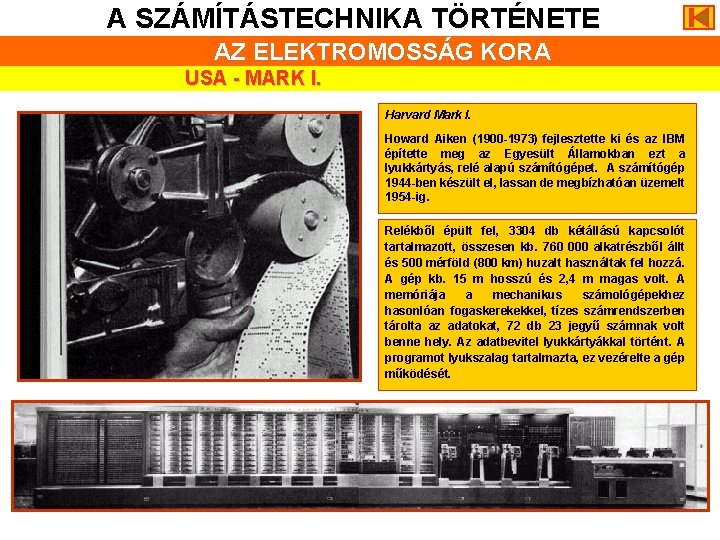 A SZÁMÍTÁSTECHNIKA TÖRTÉNETE

AZ ELEKTROMOSSÁG KORA

USA - MARK I.

Harvard Mark I.

Howard Aiken (1900-1973) fejlesztette ki és az IBM építette meg az Egyesült Államokban ezt a lyukkártyás, relé alapú számítógépet. A számítógép 1944-ben készült el, lassan de megbízhatóan üzemelt 1954-ig.

Relékből épült fel, 3304 db kétállású kapcsolót tartalmazott, összesen kb. 760 000 alkatrészből állt és 500 mérföld (800 km) huzalt használtak fel hozzá. A gép kb. 15 m hosszú és 2,4 m magas volt. A memóriája a mechanikus számológépekhez hasonlóan fogaskerekekkel, tízes számrendszerben tárolta az adatokat, 72 db 23 jegyű számnak volt benne hely. Az adatbevitel lyukkártyákkal történt. A programot lyukszalag tartalmazta, ez vezérelte a gép működését.