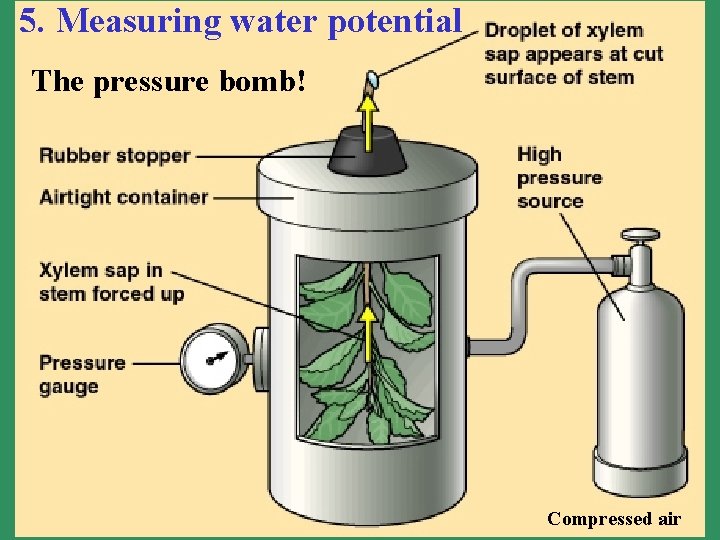 5. Measuring water potential

The pressure bomb!

Droplet of xylem sap appears at cut surface of stem

Rubber stopper

Airtight container

High pressure source

Xylem sap in stem forced up

Pressure gauge

Compressed air