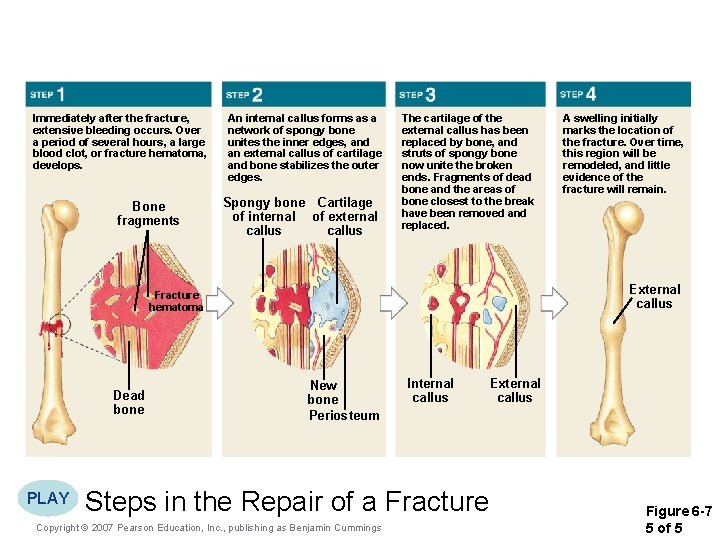 STEP 1

Immediately after the fracture, extensive bleeding occurs. Over a period of several hours, a large blood clot, or fracture hematoma, develops.

Bone fragments

Fracture hematoma

Dead bone

STEP 2

An internal callus forms as a network of spongy bone unites the inner edges, and an external callus of cartilage and bone stabilizes the outer edges.

Spongy bone of internal callus

Cartilage of external callus

New bone

Periosteum

STEP 3

The cartilage of the external callus has been replaced by bone, and struts of spongy bone now unite the broken ends. Fragments of dead bone and the areas of bone closest to the break have been removed and replaced.

Internal callus

External callus

STEP 4

A swelling initially marks the location of the fracture. Over time, this region will be remodeled, and little evidence of the fracture will remain.

External callus

PLAY

Steps in the Repair of a Fracture

Copyright © 2007 Pearson Education, Inc., publishing as Benjamin Cummings

Figure 6-7
5 of 5