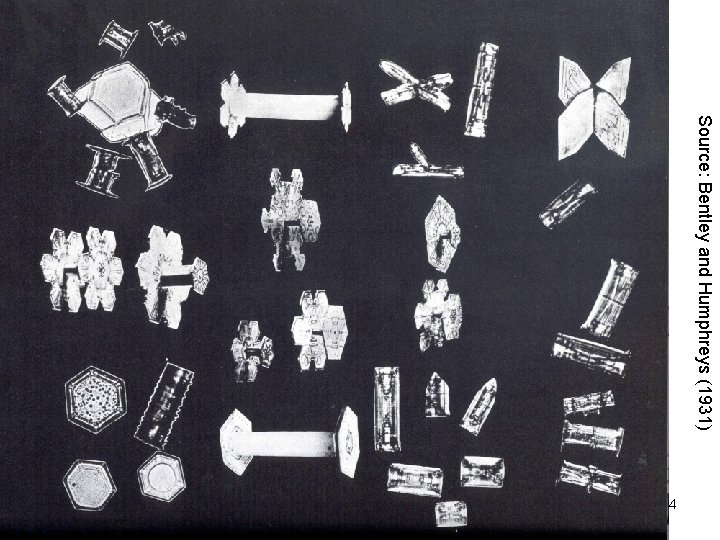 Source: Bentley and Humphreys (1931)

4