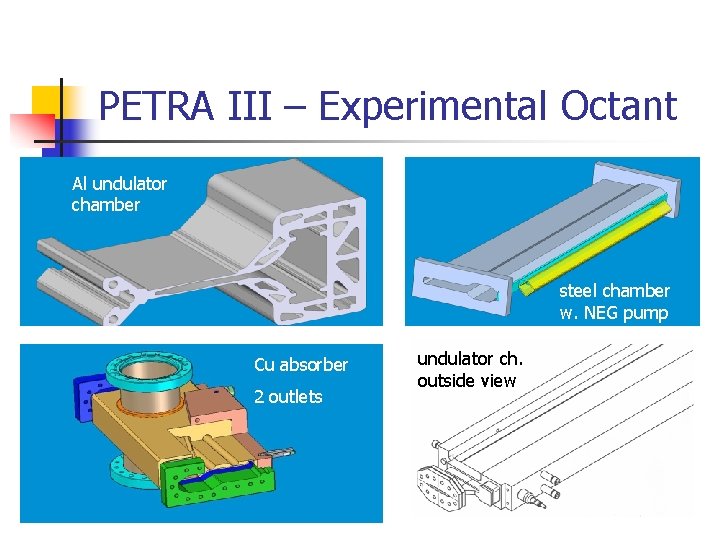 PETRA III – Experimental Octant

Al undulator chamber

steel chamber w. NEG pump

Cu absorber

2 outlets

undulator ch. outside view