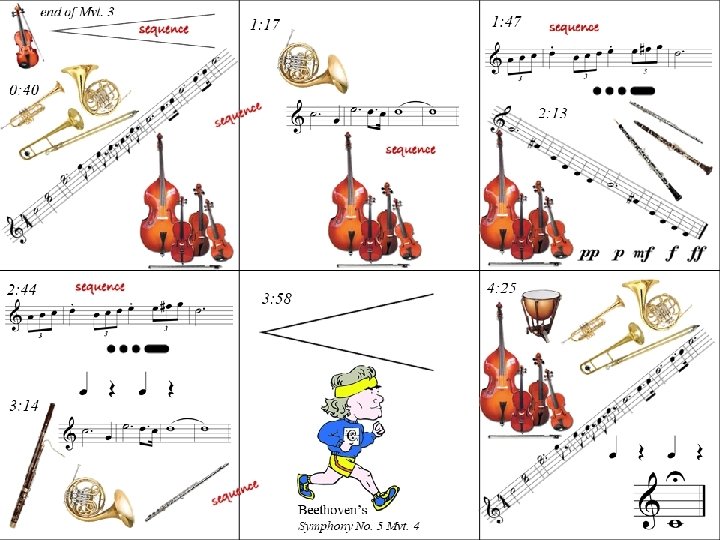 end of Mvt. 3

sequence

0:40

sequence

1:17

sequence

1:47

sequence

2:13

pp p mf f ff

2:44

sequence

3:14

sequence

3:58

Beethoven's
Symphony No. 5 Mvt. 4

4:25