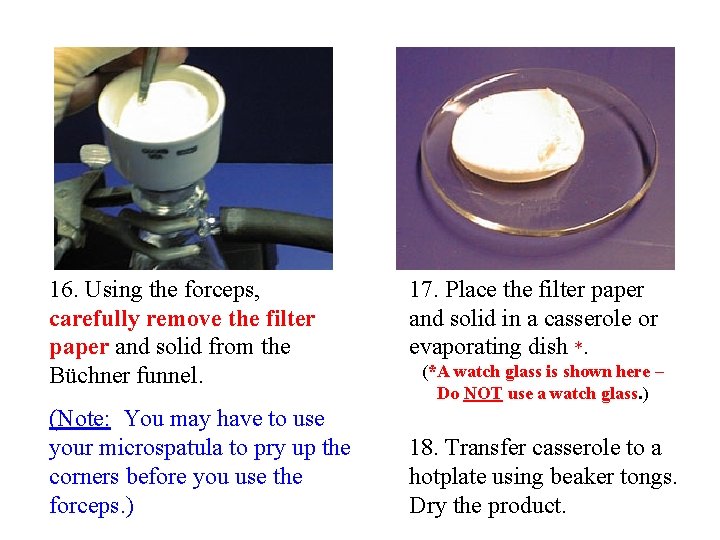 16. Using the forceps, carefully remove the filter paper and solid from the Büchner funnel.

(Note: You may have to use your microspatula to pry up the corners before you use the forceps.)

17. Place the filter paper and solid in a casserole or evaporating dish *.

(*A watch glass is shown here – Do NOT use a watch glass.)

18. Transfer casserole to a hotplate using beaker tongs. Dry the product.