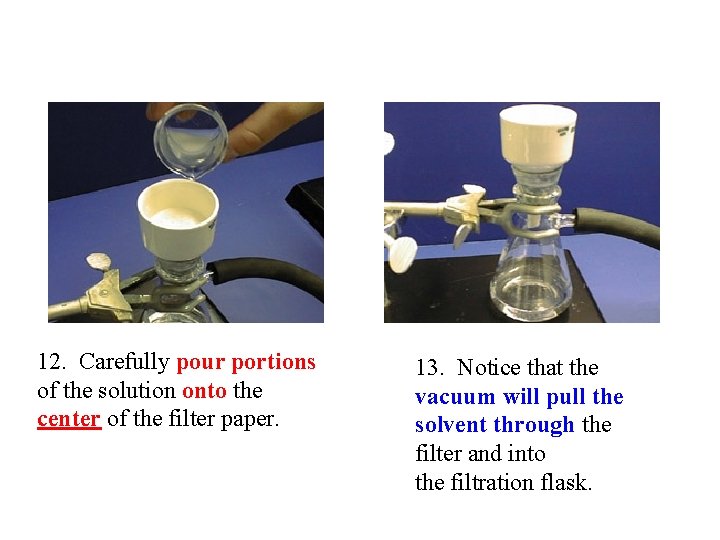 12. Carefully pour portions of the solution onto the center of the filter paper.

13. Notice that the vacuum will pull the solvent through the filter and into the filtration flask.